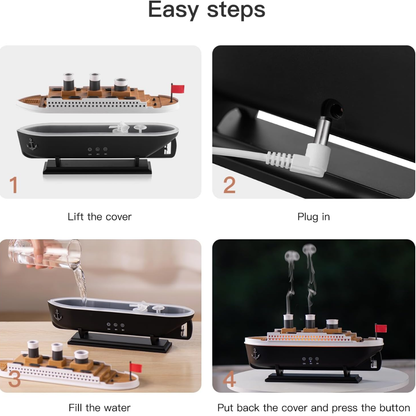 Easy steps

1

Lift the cover

2

Plug in

3

Fill the water

4

Put back the cover and press the button